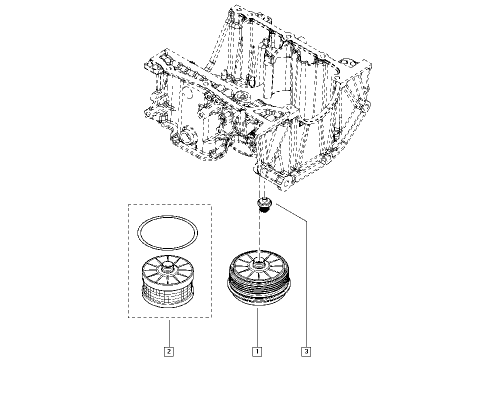 2

1

3