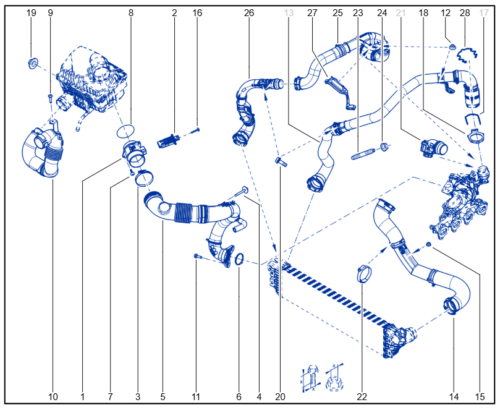 19 9 8 2 16 26 13 27 25 23 24 21 18 12 28 17

10 1 7 3 5 11 6 4 20 22 14 15