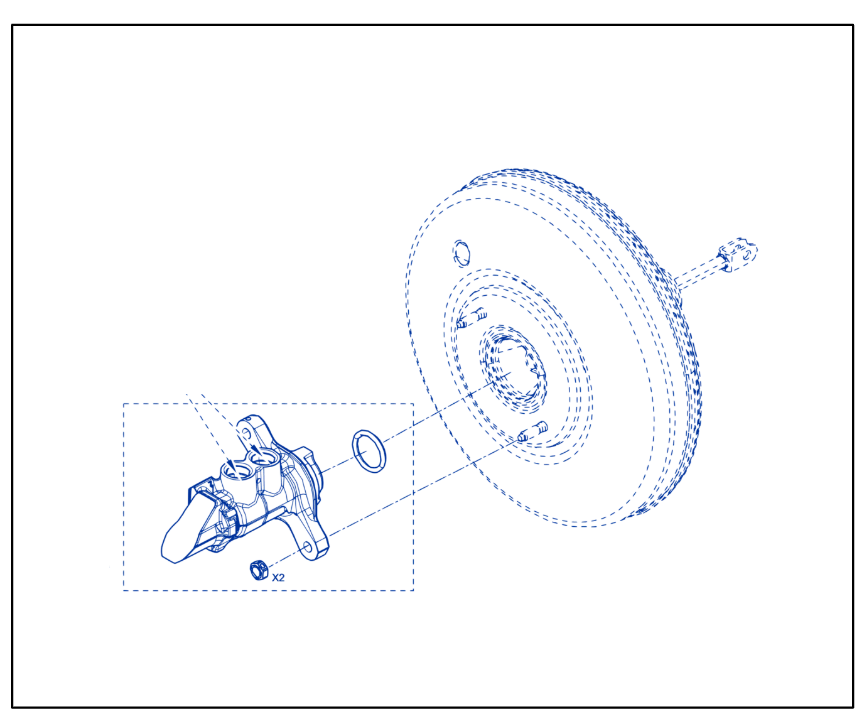 X2