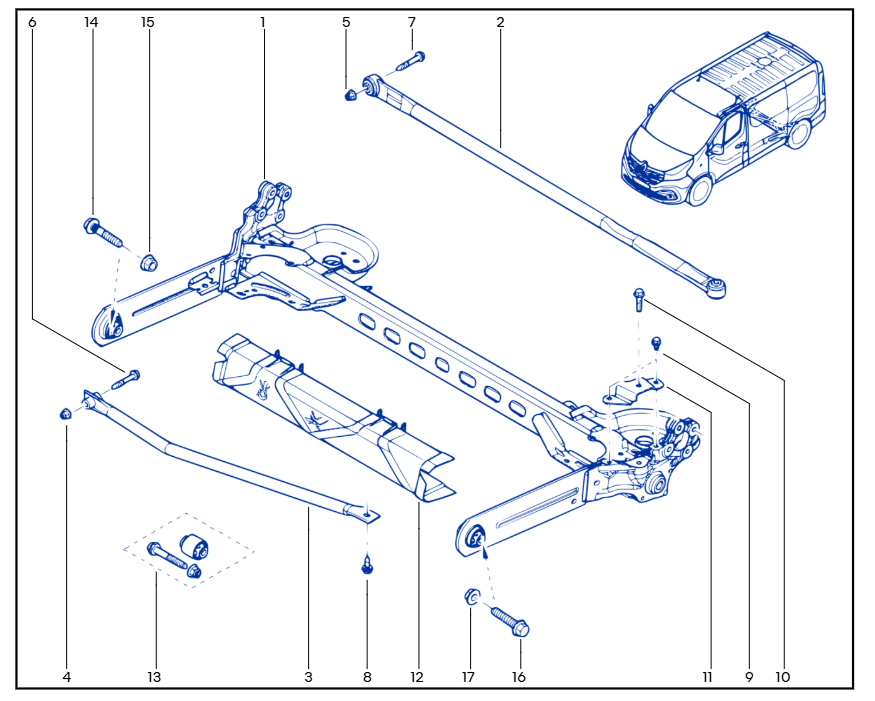 6
14
15
1
5
7
2

4
13
3
8
12
17
16
11
9
10