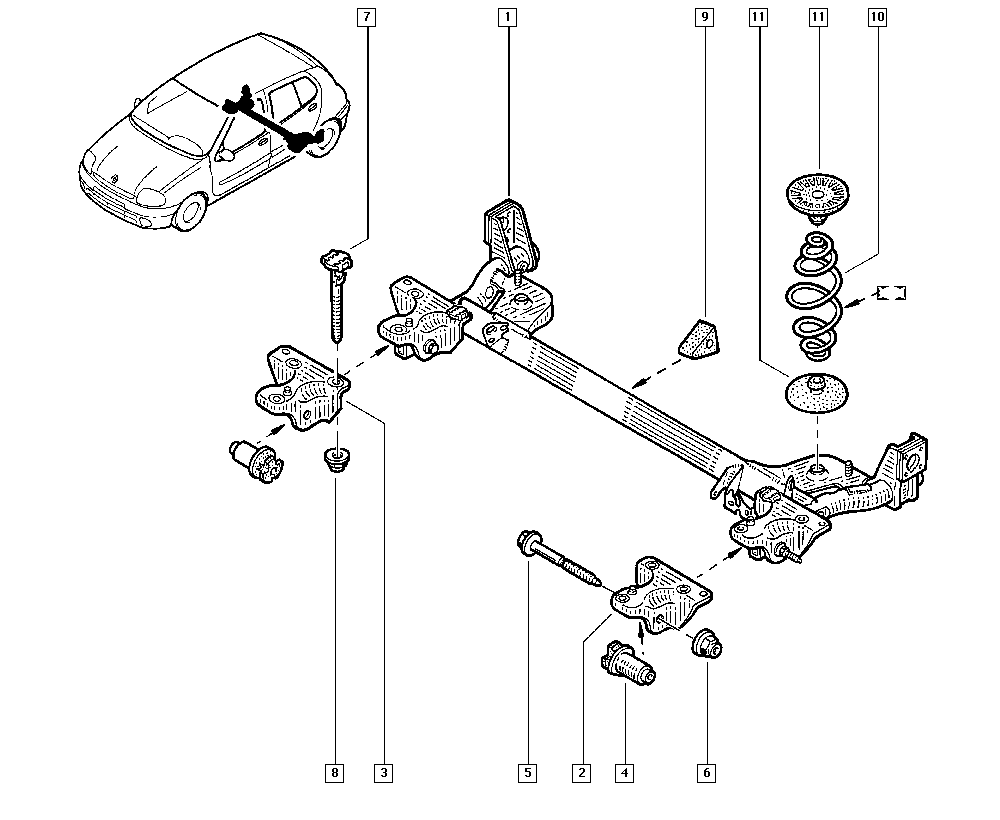 7
1
9
11
11
10
8
3
5
2
4
6