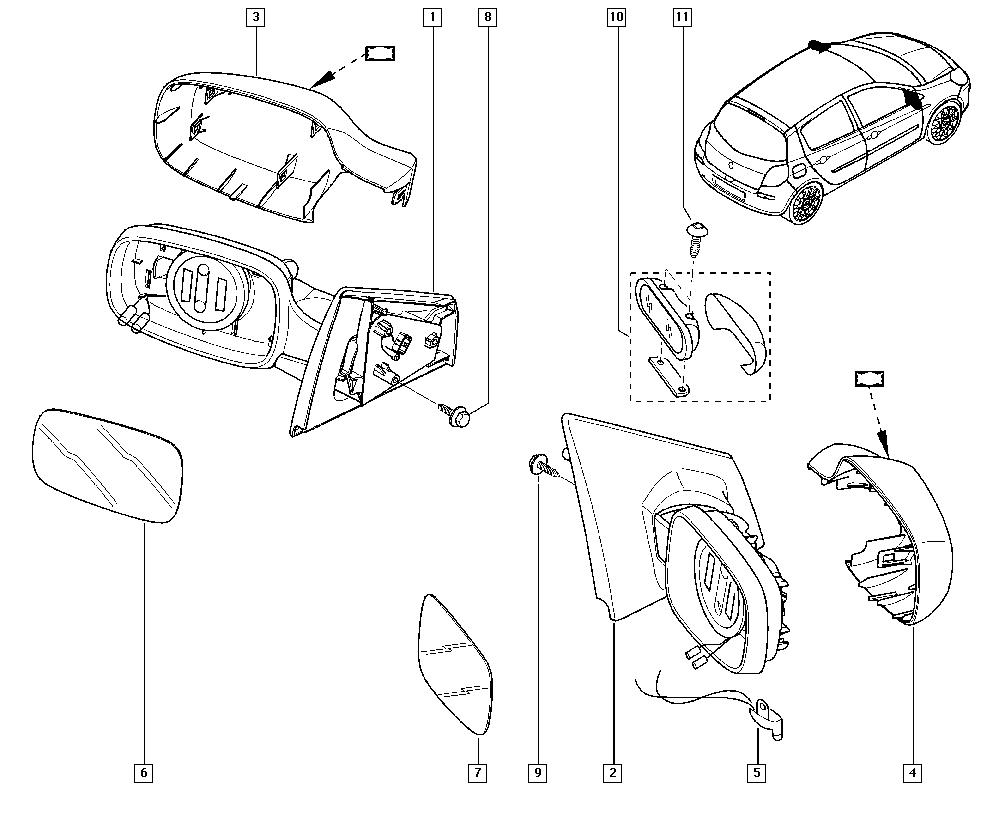 3
1
8
10
11
6
7
9
2
5
4