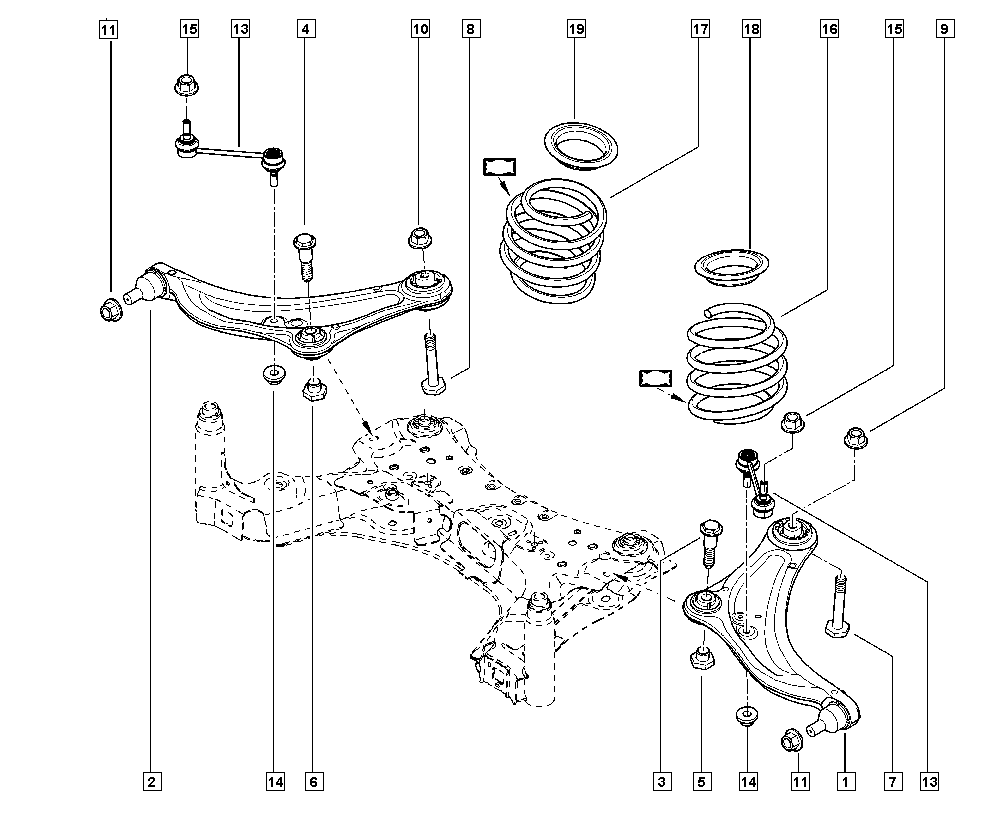 11
15
13
4
10
8
19
17
18
16
15
9
2
14
6
3
5
14
11
1
7
13