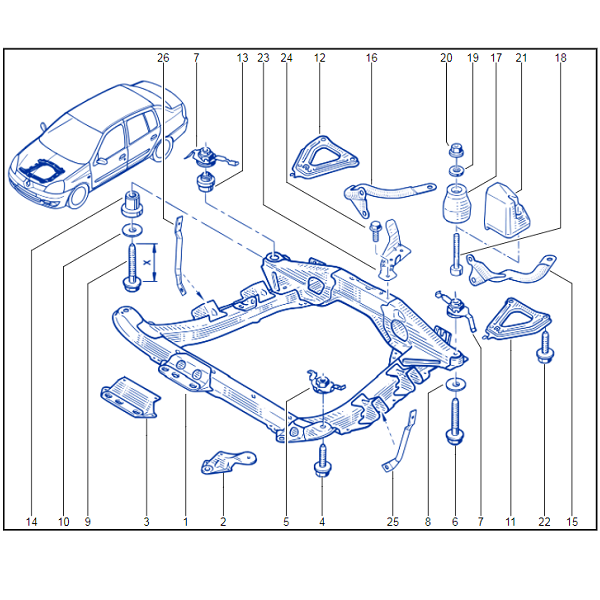 26 7 13 23 24 12 16 20 19 17 21 18

X

14 10 9 3 1 2 5 4 25 8 6 7 11 22 15