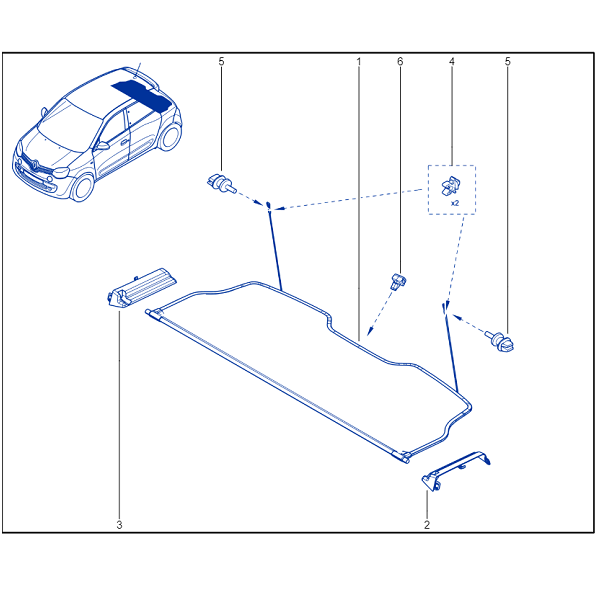 5
1
6
4
5
x2
3
2