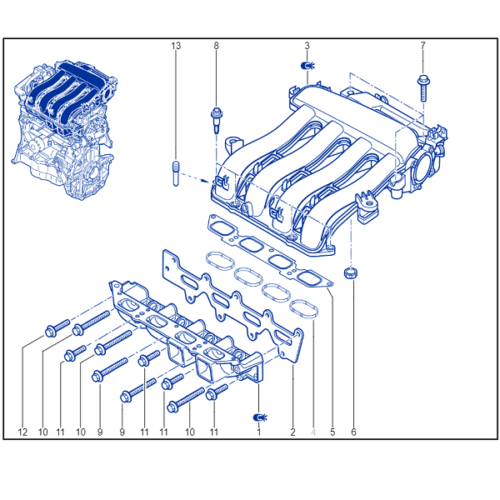 13
8
3
7
12
10
11
10
9
9
11
11
10
11
1
2
4
5
6