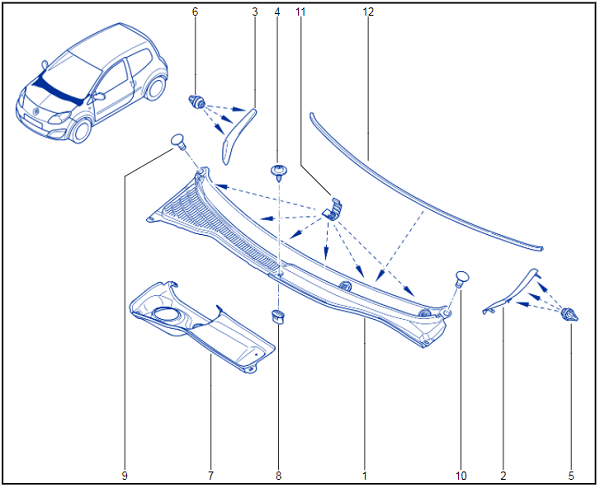 6
3
4
11
12
9
7
8
1
10
2
5