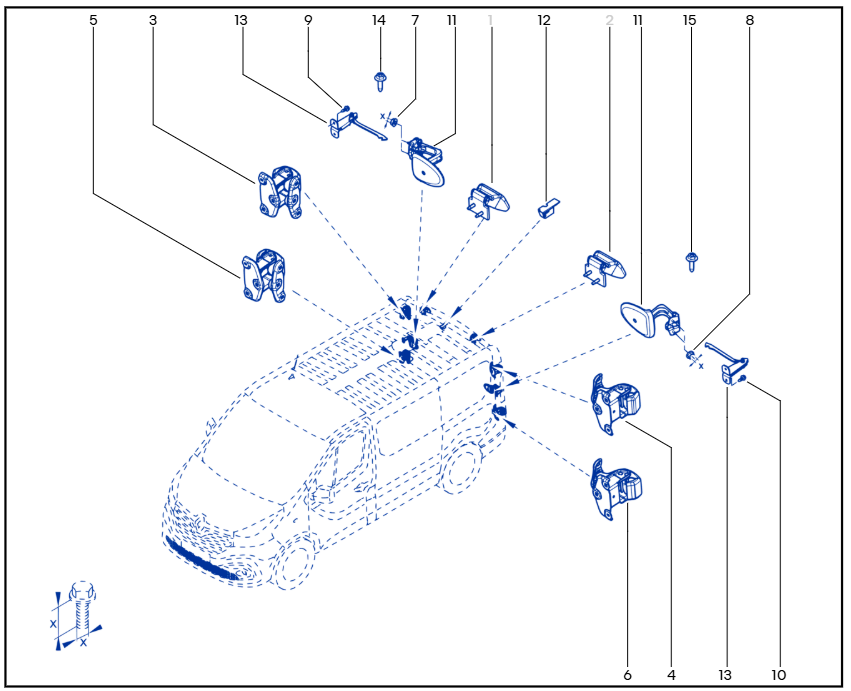 5 3 13 9 14 7 11 1 12 2 11 15 8

x

x

x

x

6 4 13 10