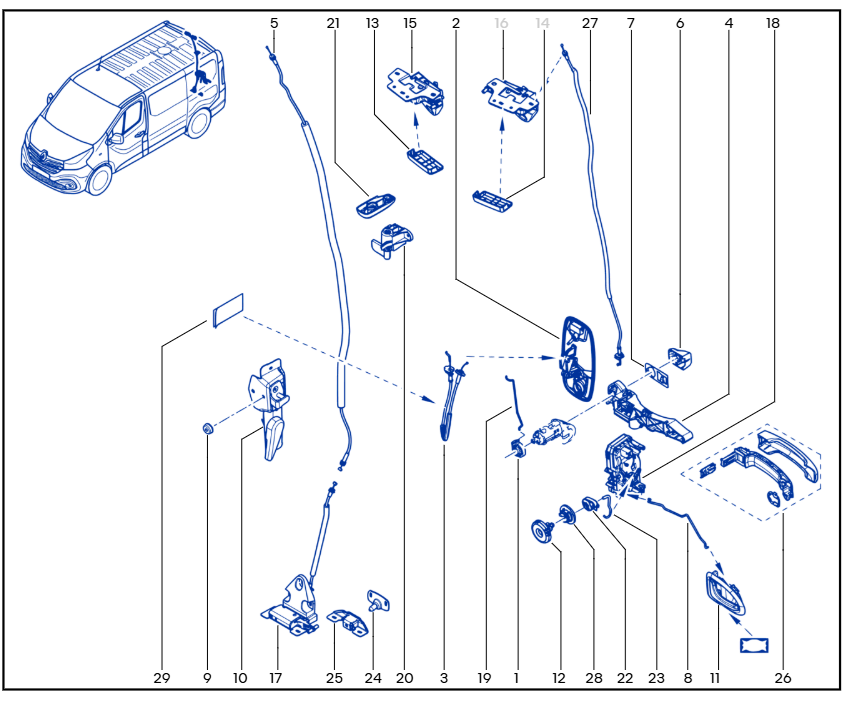 5
21
13
15
2
16
14
27
7
6
4
18

29
9
10
17
25
24
20
3
19
1
12
28
22
23
8
11
26