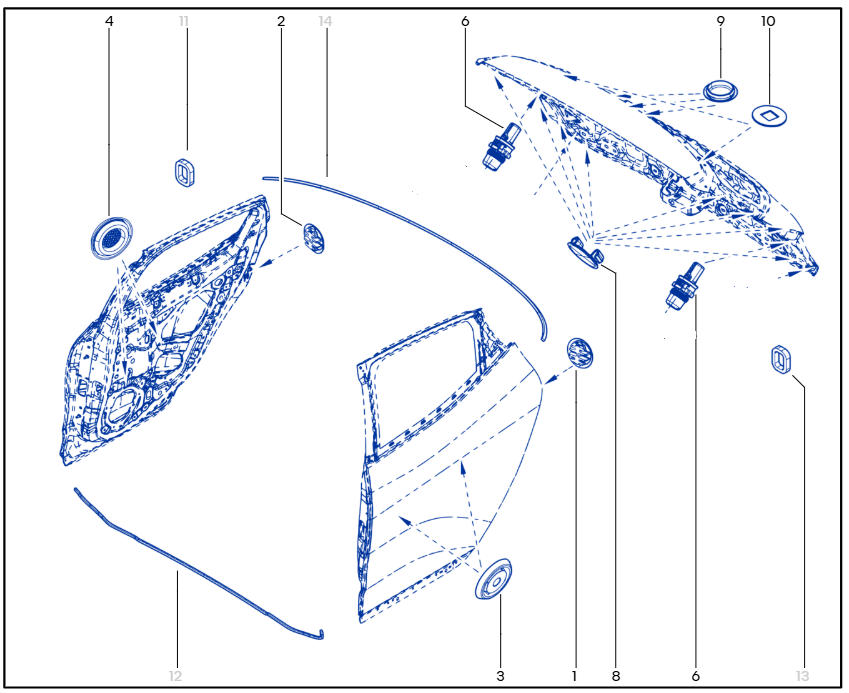 4 11 2 14 6 9 10

12 3 1 8 6 13