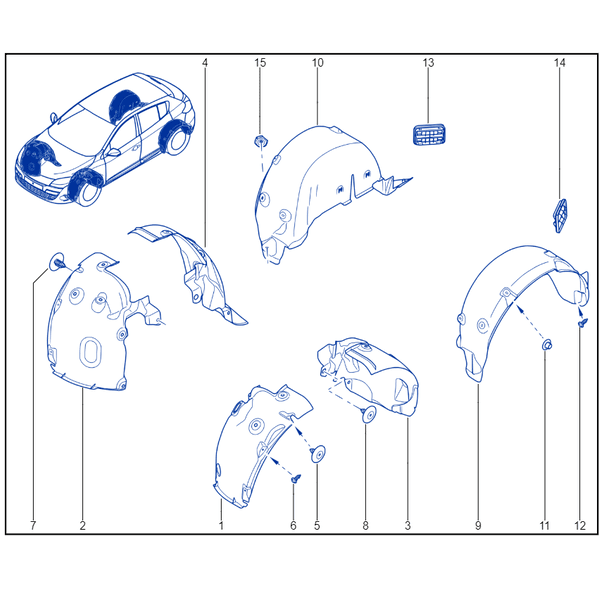 4
15
10
13
14
7
2
1
6
5
8
3
9
11
12